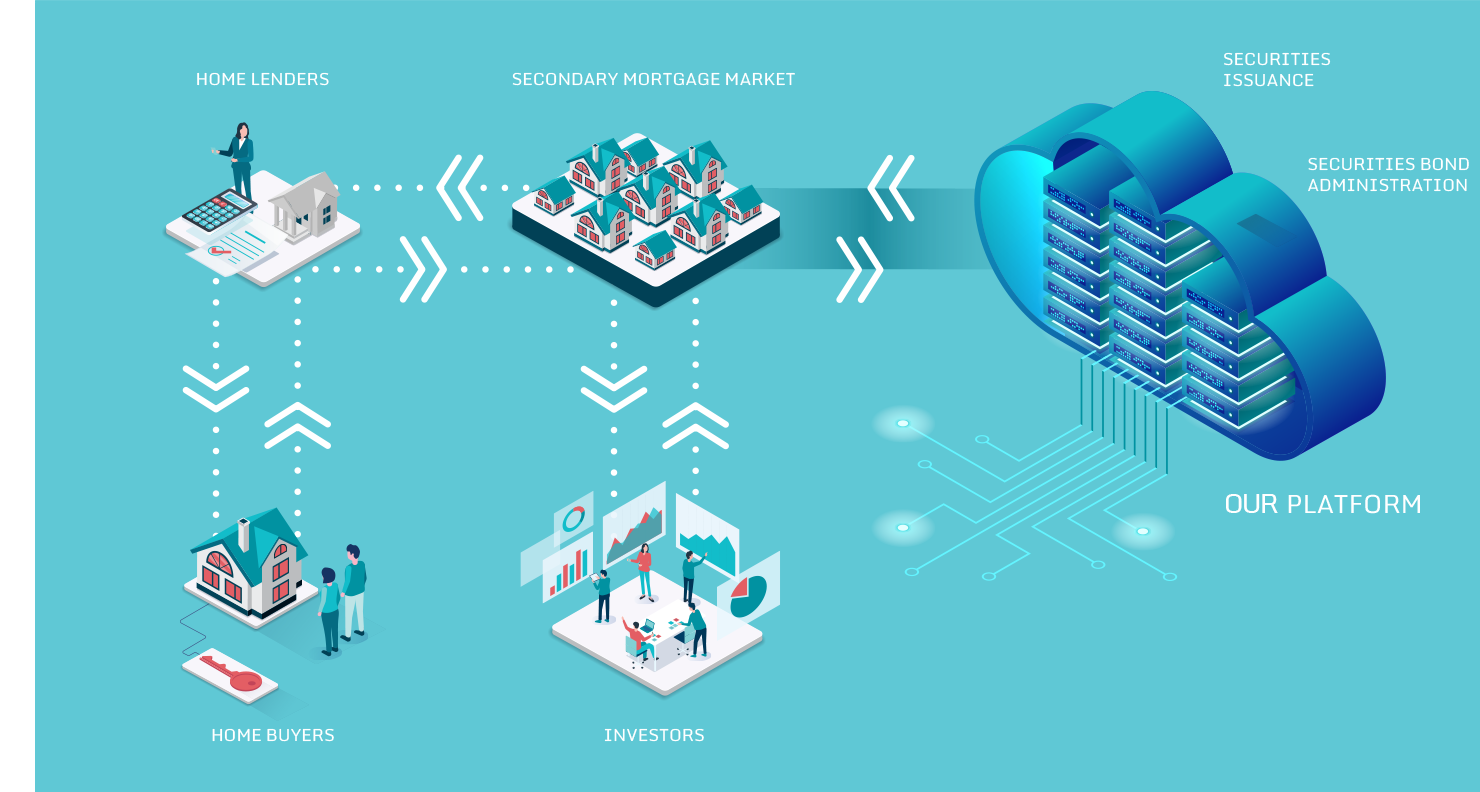 HOME LENDERS

SECONDARY MORTGAGE MARKET

SECURITIES ISSUANCE

SECURITIES BOND ADMINISTRATION

OUR PLATFORM

HOME BUYERS

INVESTORS